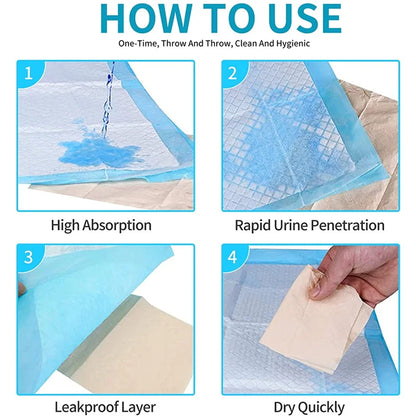 HOW TO USE

One-Time, Throw And Throw, Clean And Hygienic

1

High Absorption

2

Rapid Urine Penetration

3

Leakproof Layer

4

Dry Quickly